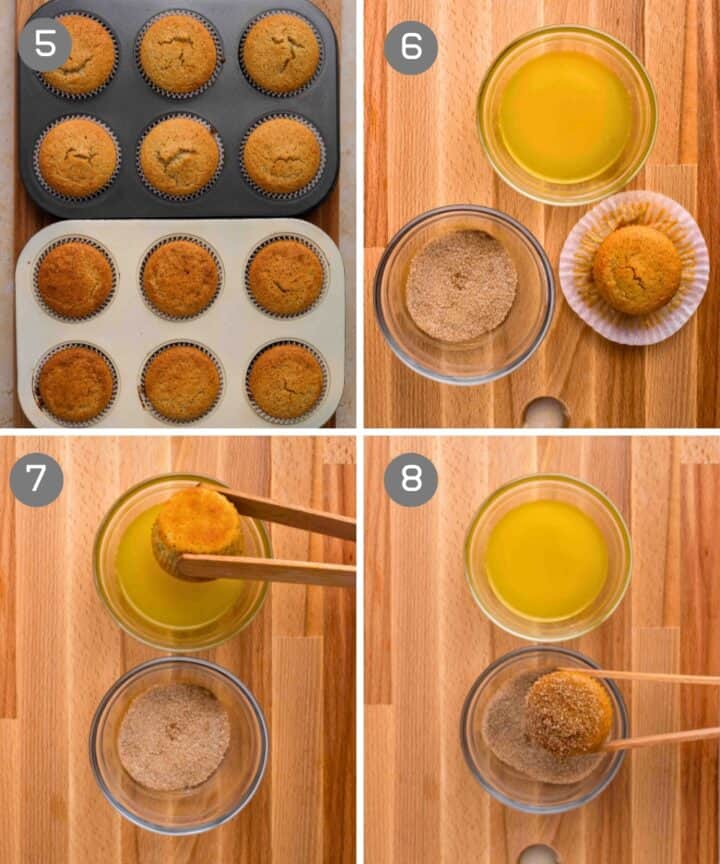 5

6

7

8